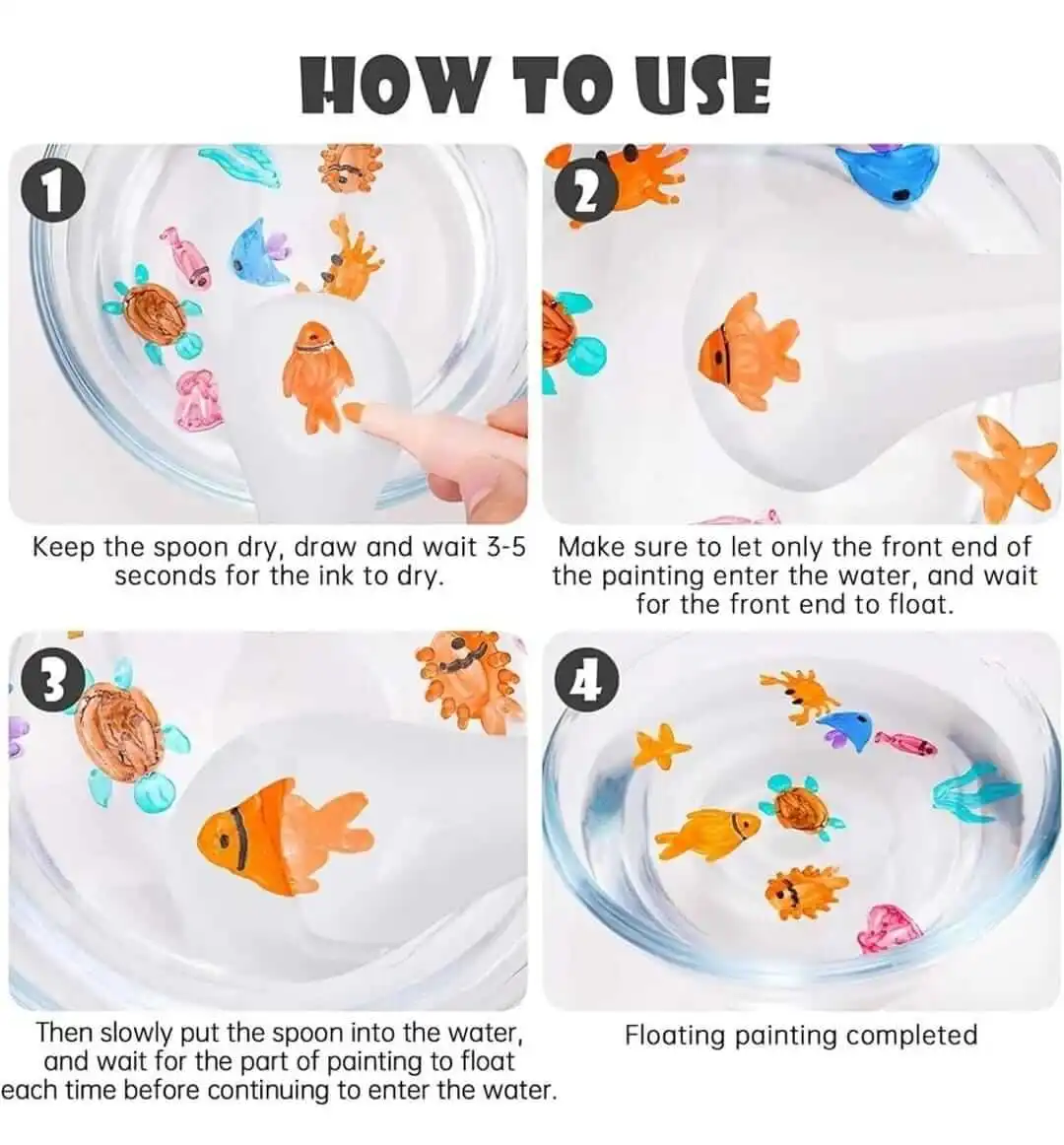 HOW TO USE

1

Keep the spoon dry, draw and wait 3-5 seconds for the ink to dry.

2

Make sure to let only the front end of the painting enter the water, and wait for the front end to float.

3

Then slowly put the spoon into the water, and wait for the part of painting to float each time before continuing to enter the water.

4

Floating painting completed