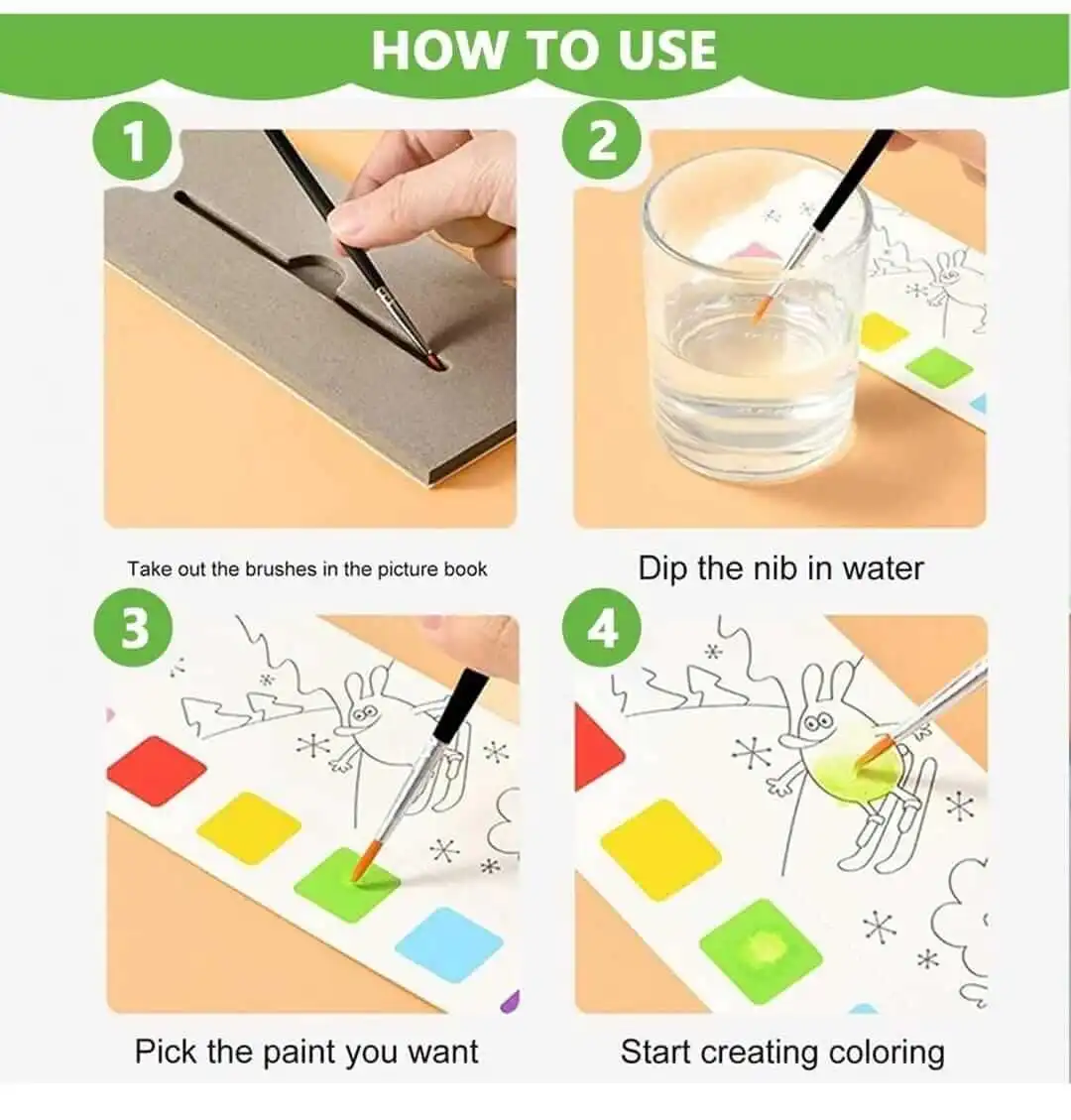 HOW TO USE

1

Take out the brushes in the picture book

2

Dip the nib in water

3

Pick the paint you want

4

Start creating coloring